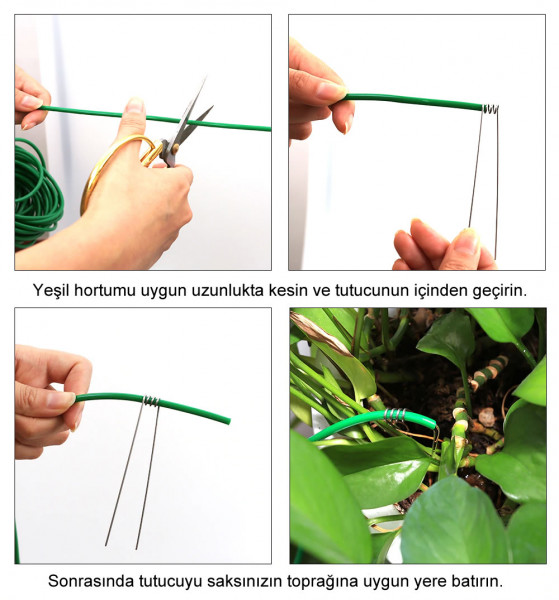 Yeşil hortumu uygun uzunlukta kesin ve tutucunun içinden geçirin.

Sonrasında tutucuyu saksınızın toprağına uygun yere batırın.